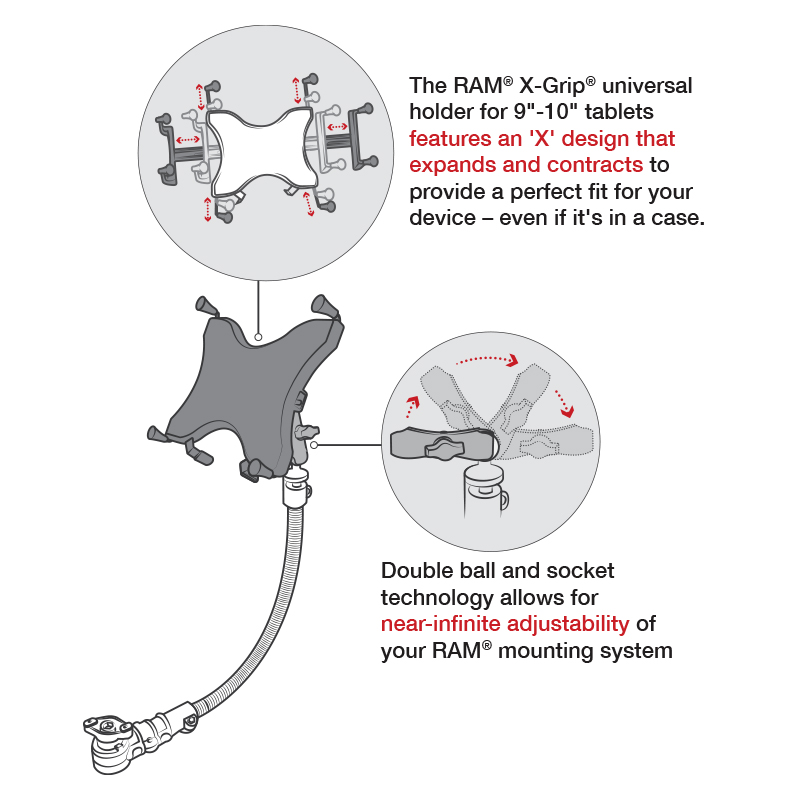 The RAM® X-Grip® universal holder for 9"-10" tablets features an 'X' design that expands and contracts to provide a perfect fit for your device – even if it's in a case.

Double ball and socket technology allows for near-infinite adjustability of your RAM® mounting system